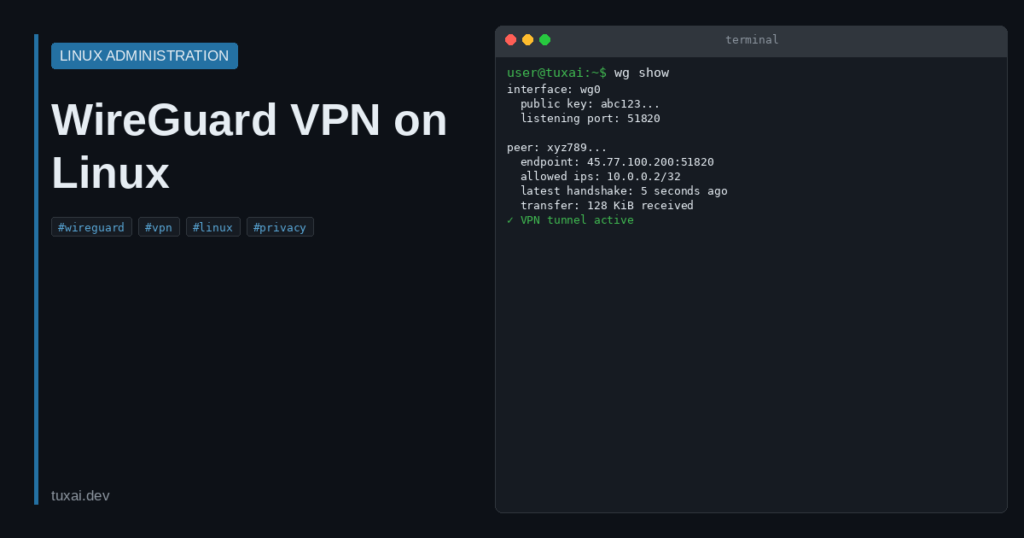 LINUX ADMINISTRATION

WireGuard VPN on Linux

#wireguard #vpn #linux #privacy

tuxai.dev

terminal

user@tuxai:~$ wg show
interface: wg0
  public key: abc123...
  listening port: 51820

peer: xyz789...
  endpoint: 45.77.100.200:51820
  allowed ips: 10.0.0.2/32
  latest handshake: 5 seconds ago
  transfer: 128 KiB received
✓ VPN tunnel active