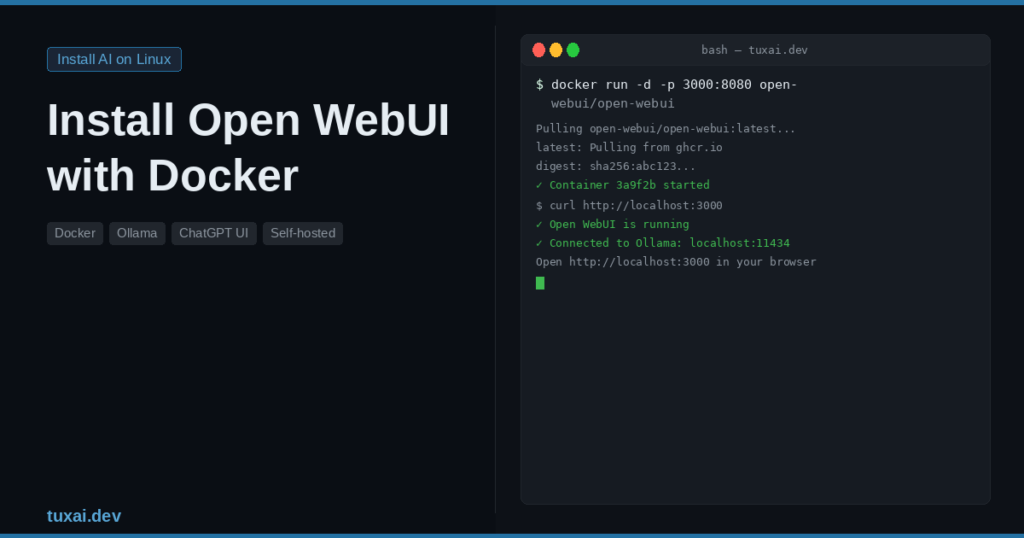 Install AI on Linux

Install Open WebUI with Docker

Docker Ollama ChatGPT UI Self-hosted

tuxai.dev

bash — tuxai.dev

$ docker run -d -p 3000:8080 open-webui/open-webui

Pulling open-webui/open-webui:latest...
latest: Pulling from ghcr.io
digest: sha256:abc123...
✓ Container 3a9f2b started
$ curl http://localhost:3000
✓ Open WebUI is running
✓ Connected to Ollama: localhost:11434
Open http://localhost:3000 in your browser